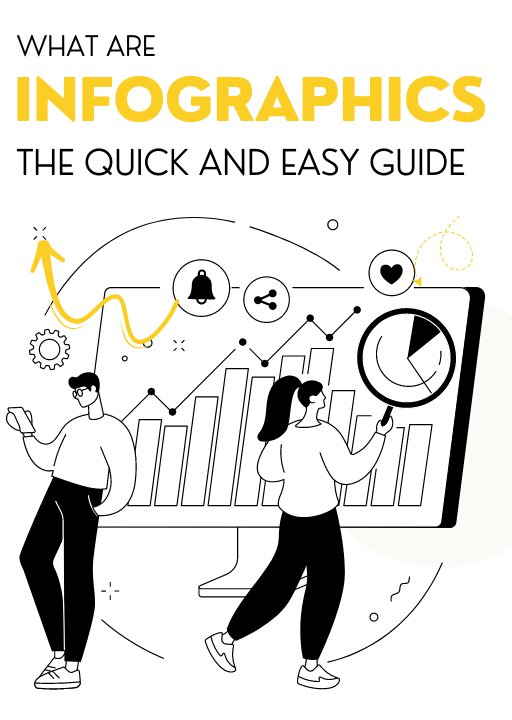 WHAT ARE
INFOGRAPHICS
THE QUICK AND EASY GUIDE